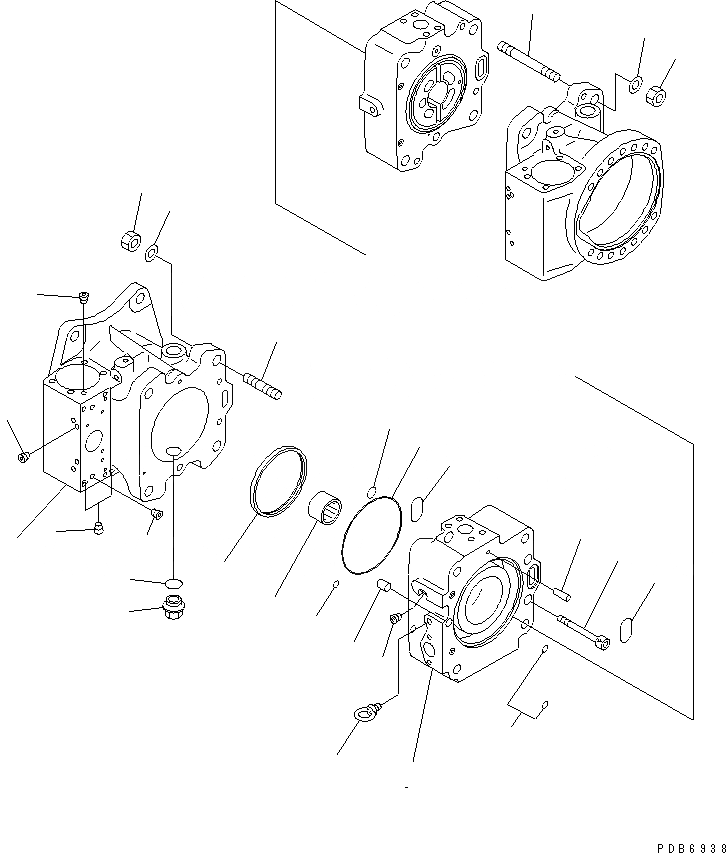 PDB6938