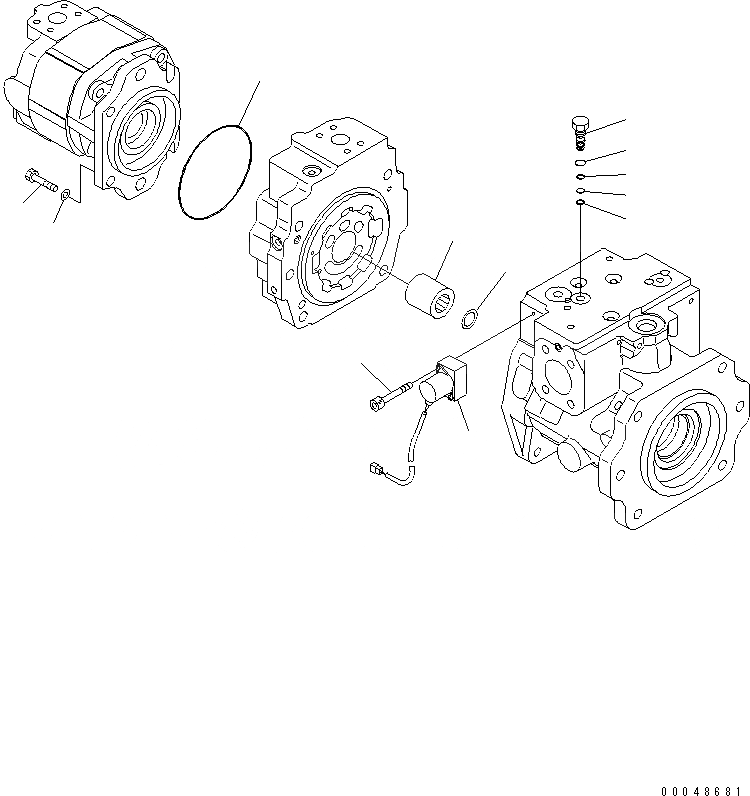 00048681