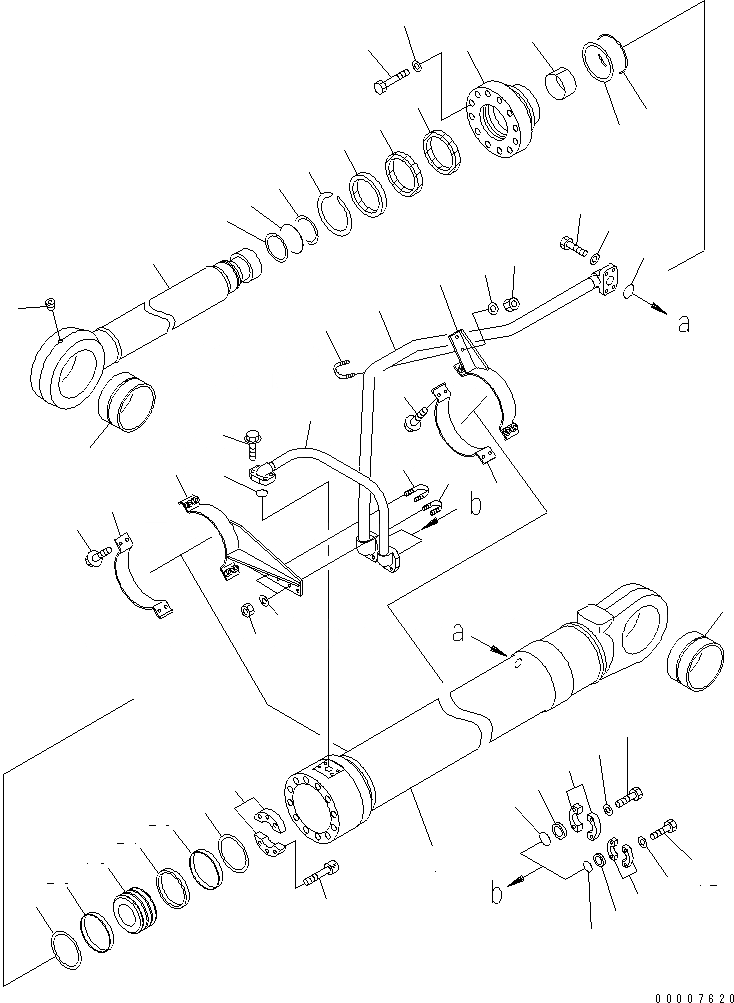 a
b
a
b
00007620