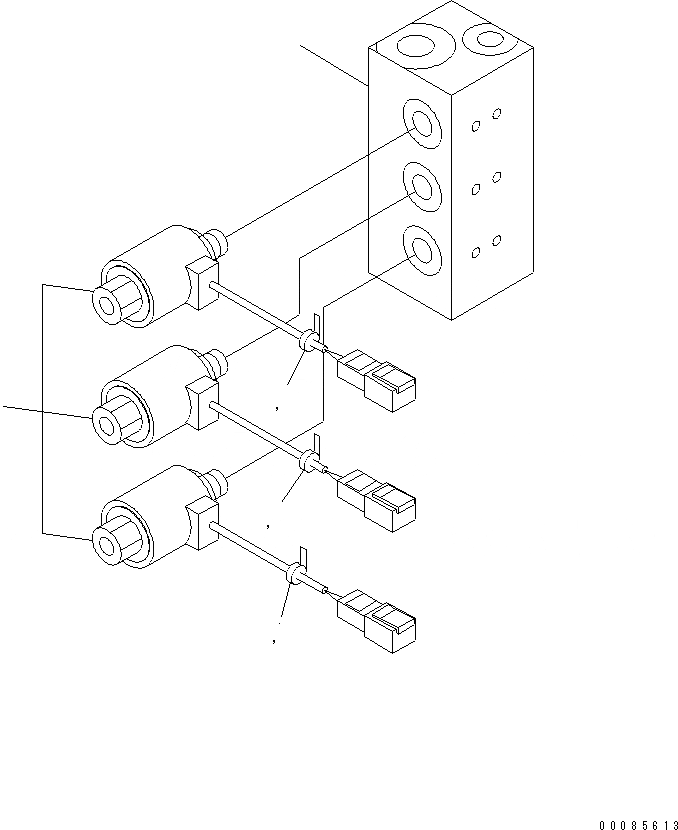 00085613