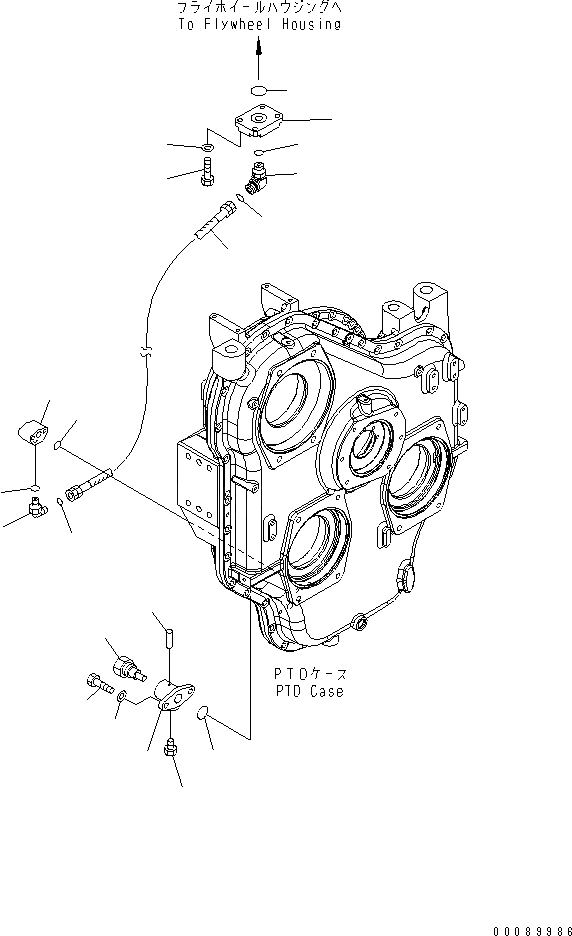 フライホイールハウジングへ
To Flywheel Housing

PTOケース
PTO Case

00089986