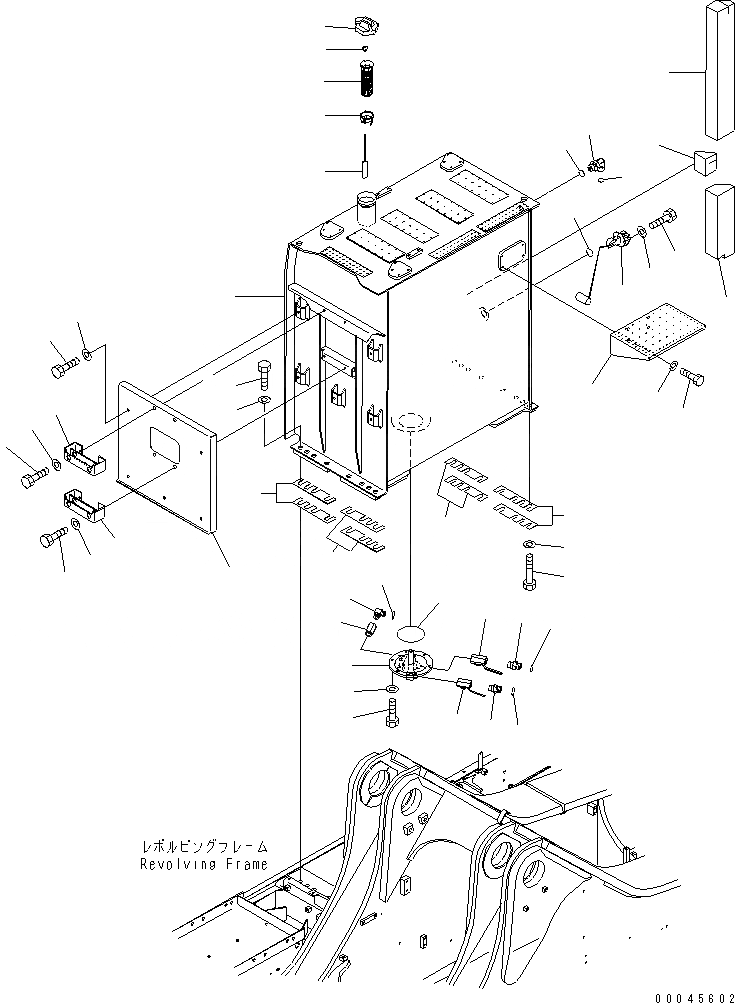 レボルビングフレーム
Revolving Frame

00045602