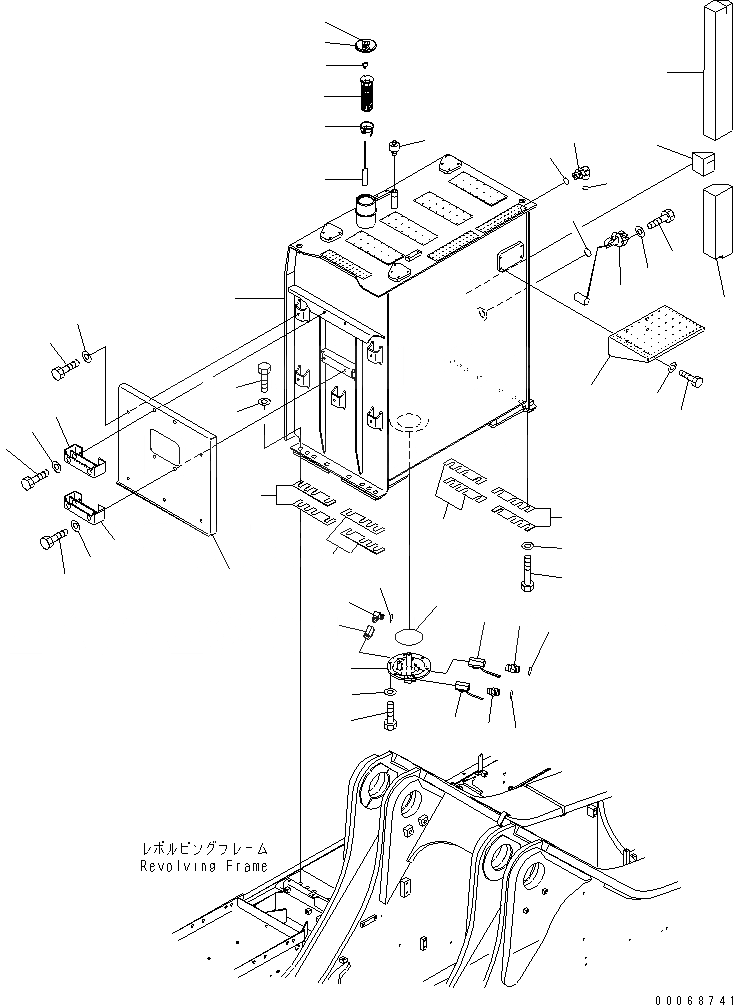 レボルビングフレーム
Revolving Frame

00068741