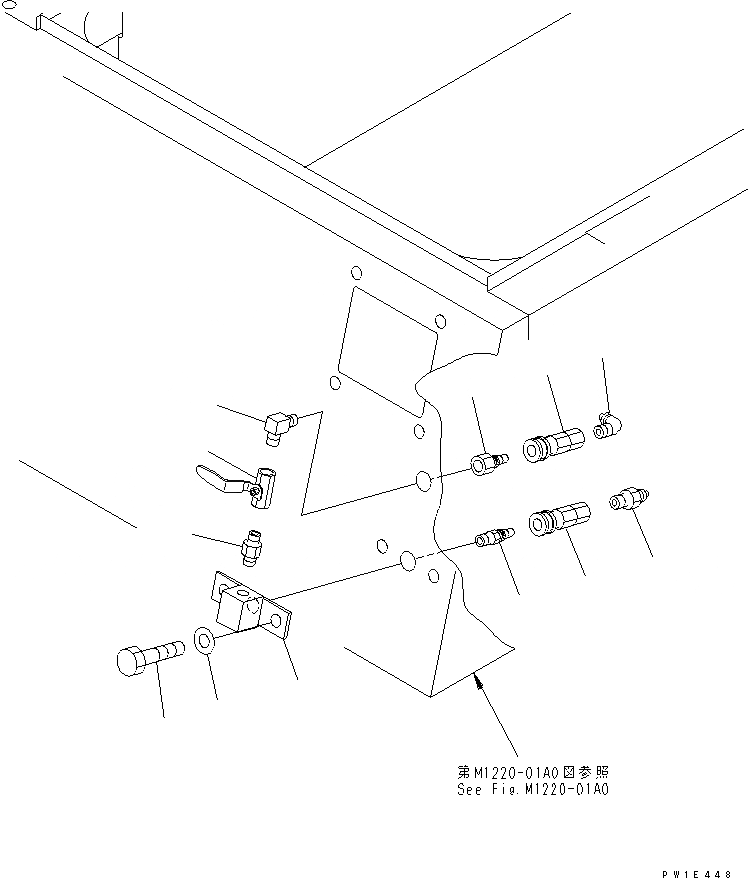 第M1220-01A0図参照
See Fig.M1220-01A0

PW1E448