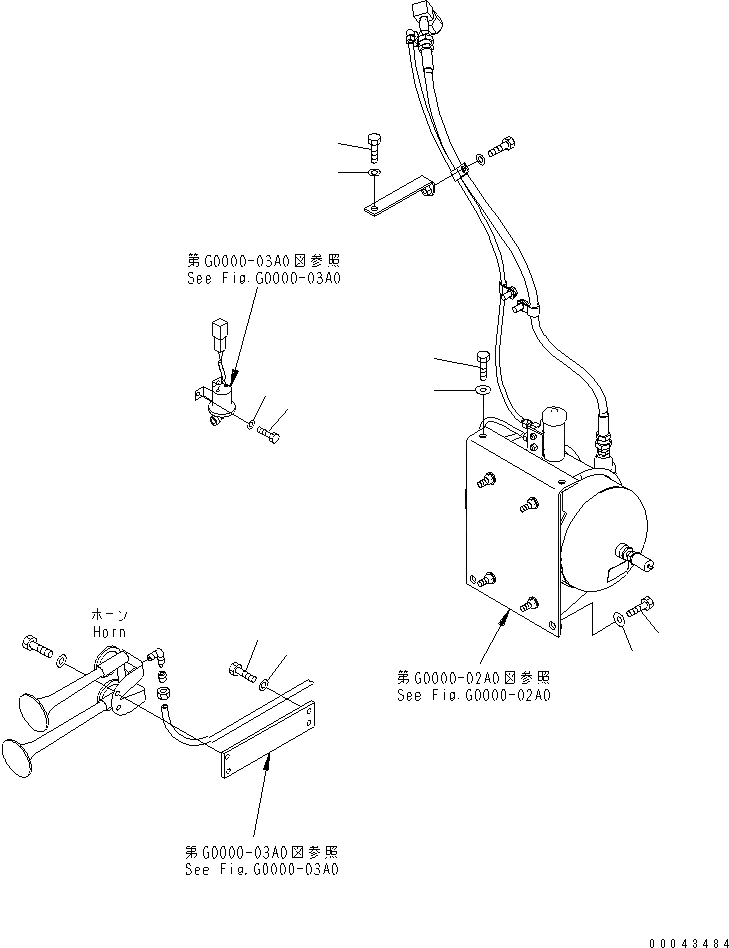 第G0000-03A0図参照
See Fig.G0000-03A0

ホーン
Horn

第G0000-02A0図参照
See Fig.G0000-02A0

第G0000-03A0図参照
See Fig.G0000-03A0

00043484