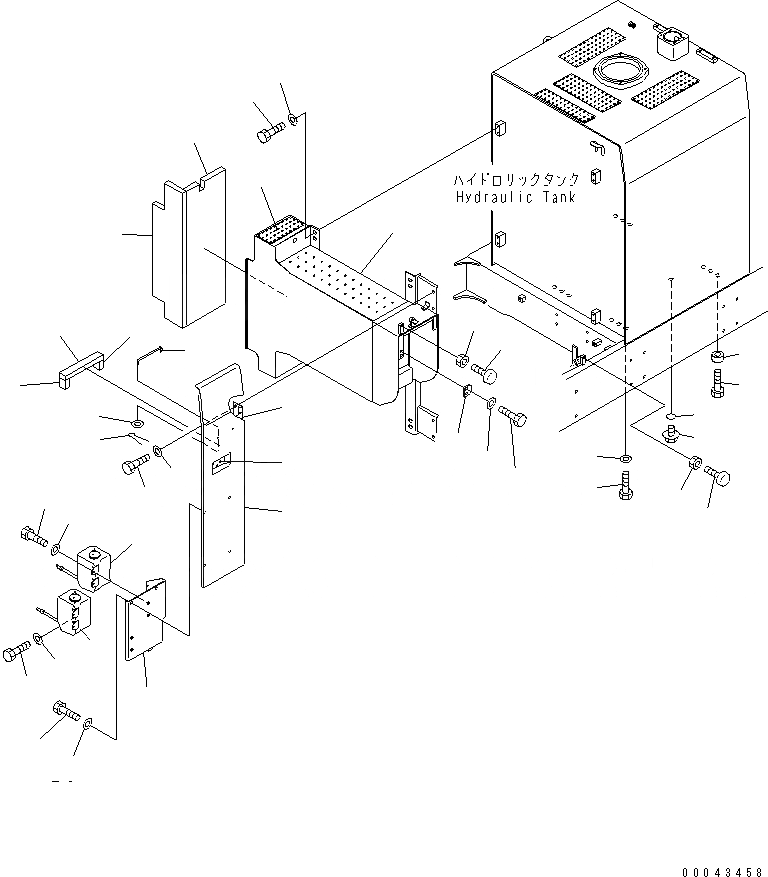 ハイドロリックタンク
Hydraulic Tank

00043458