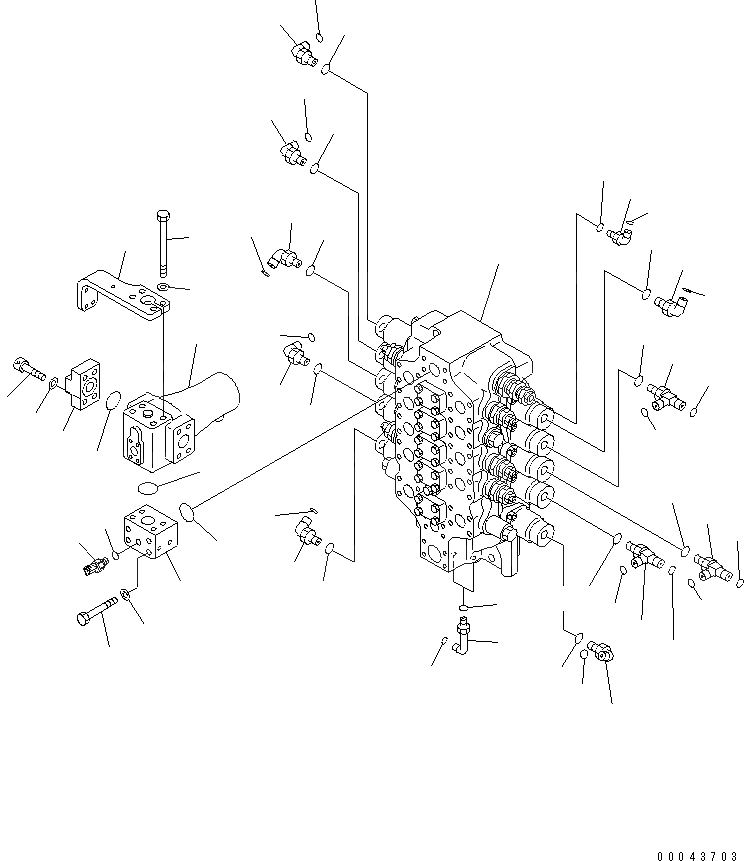 00043703