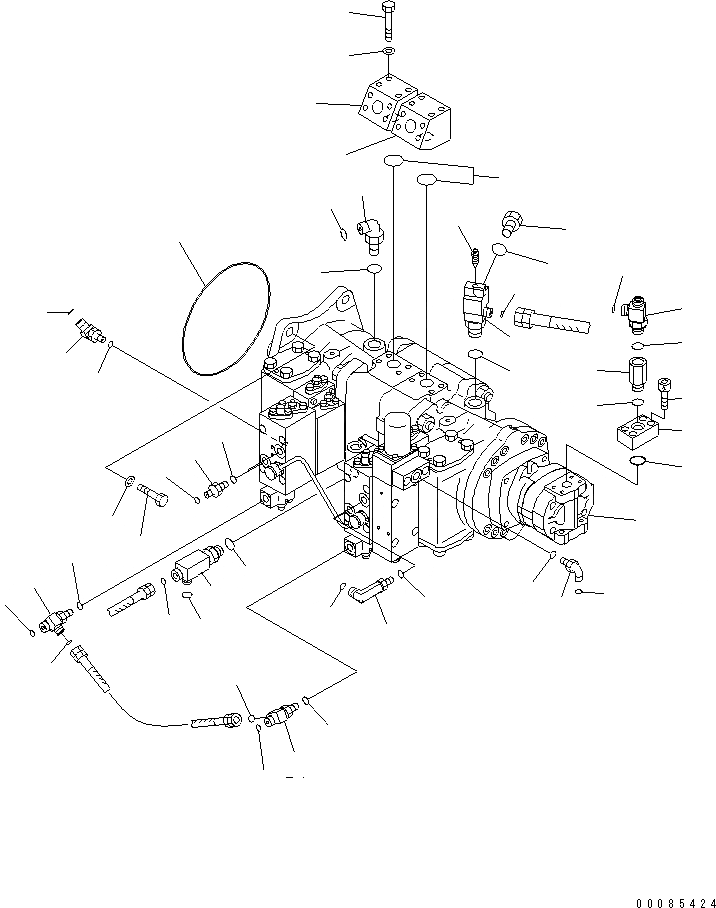 00085424