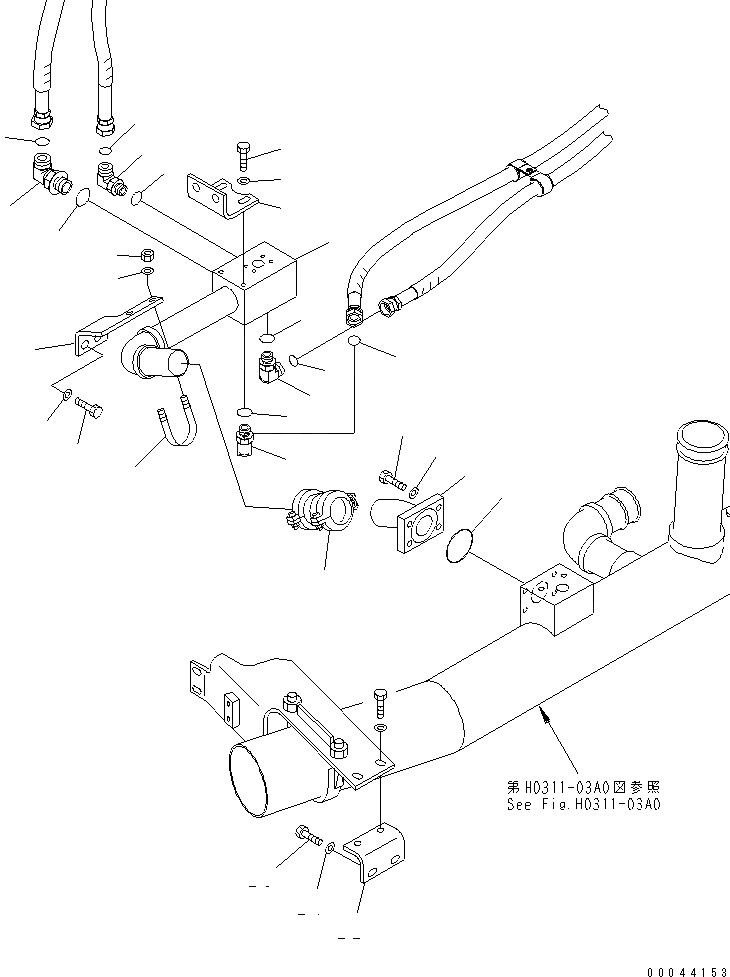 第H0311-03A0図参照
See Fig.H0311-03A0

00044153