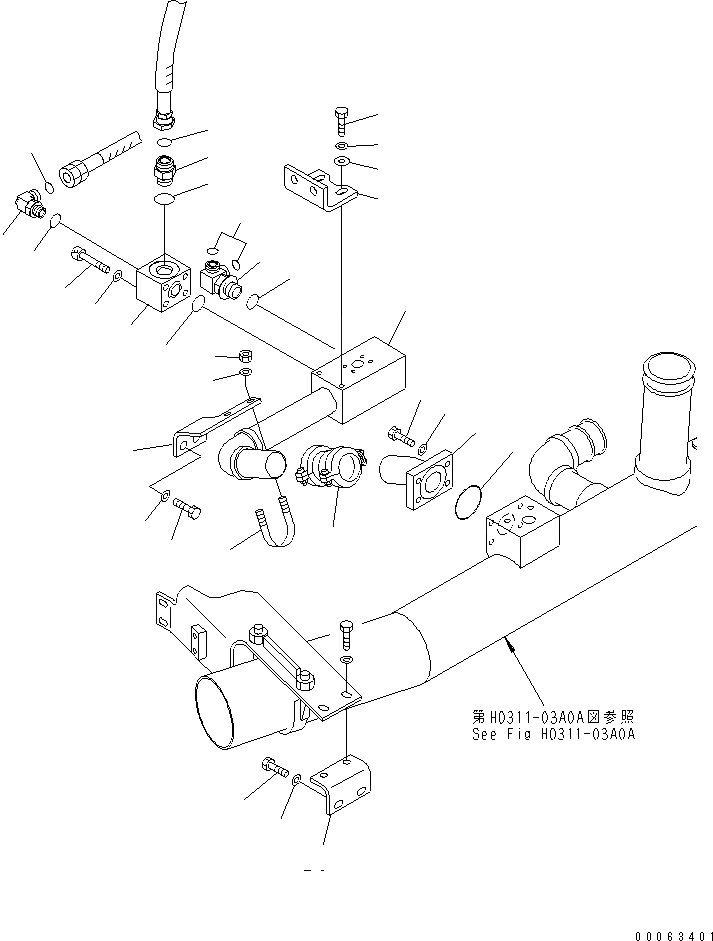 第H0311-03A0A図参照
See Fig H0311-03A0A

00063401