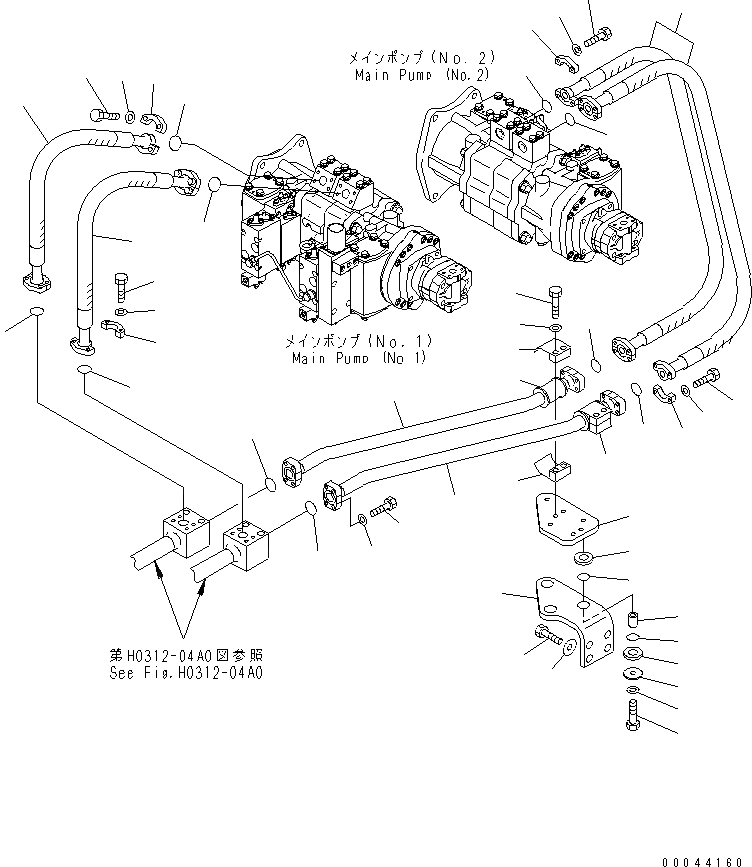 メインポンプ（No. 2）
Main Pump (No.2)

メインポンプ（No. 1）
Main Pump (No 1)

第H0312-04A0図参照
See Fig.H0312-04A0

00044160