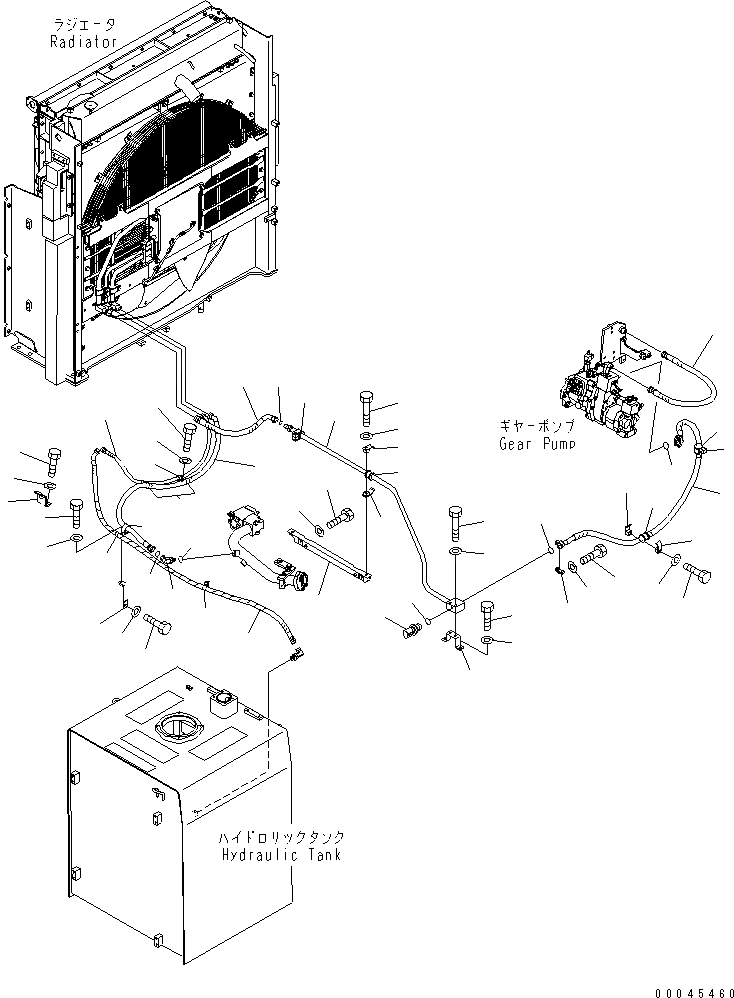 ラジエータ
Radiator

ギヤーポンプ
Gear Pump

ハイドロリックタンク
Hydraulic Tank

00045460