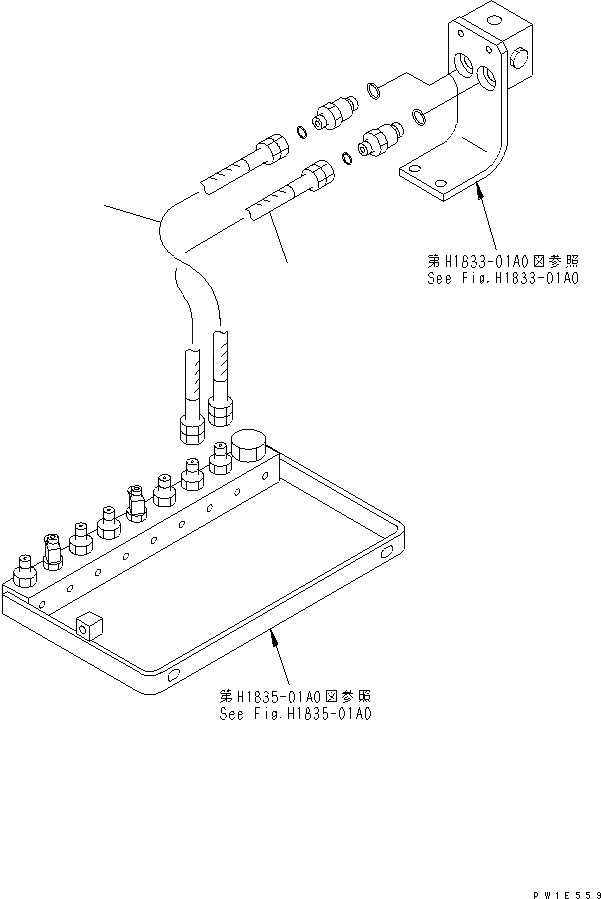 第H1833-01A0図参照
See Fig.H1833-01A0

第H1835-01A0図参照
See Fig.H1835-01A0

PW1E559