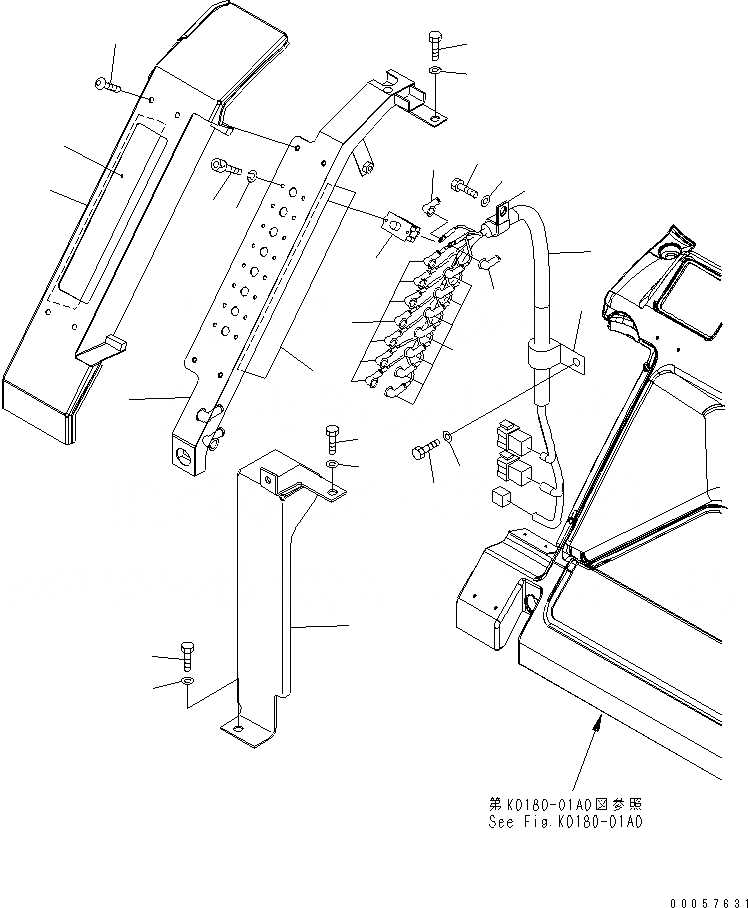 第K0180-01A0図参照
See Fig.K0180-01A0

00057631