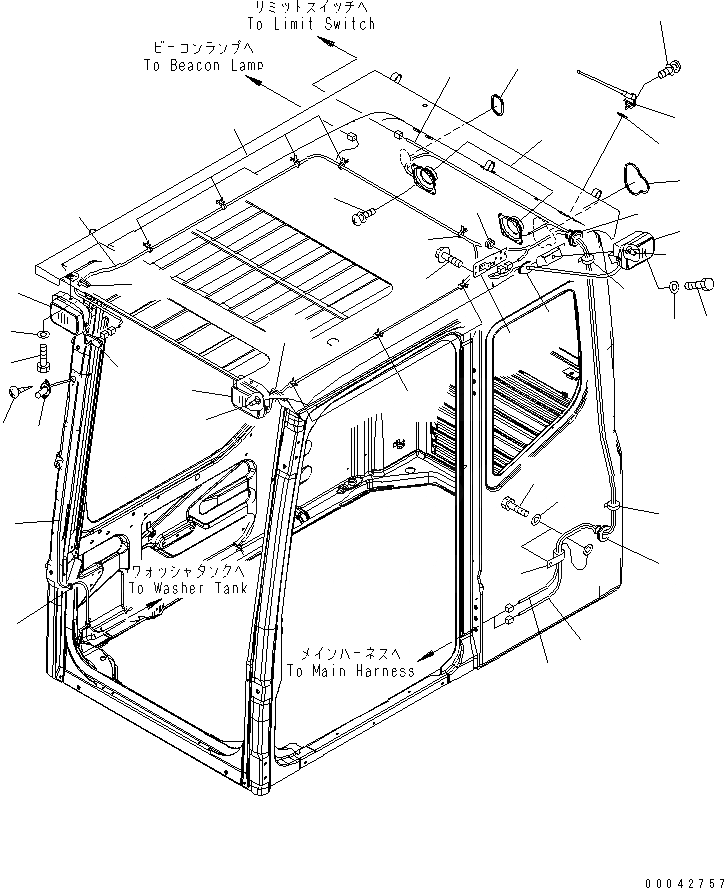 リミットスイッチへ
To Limit Switch

ビーコンランプへ
To Beacon Lamp

ウォッシャタンクへ
To Washer Tank

メインハーネスへ
To Main Harness

00042757