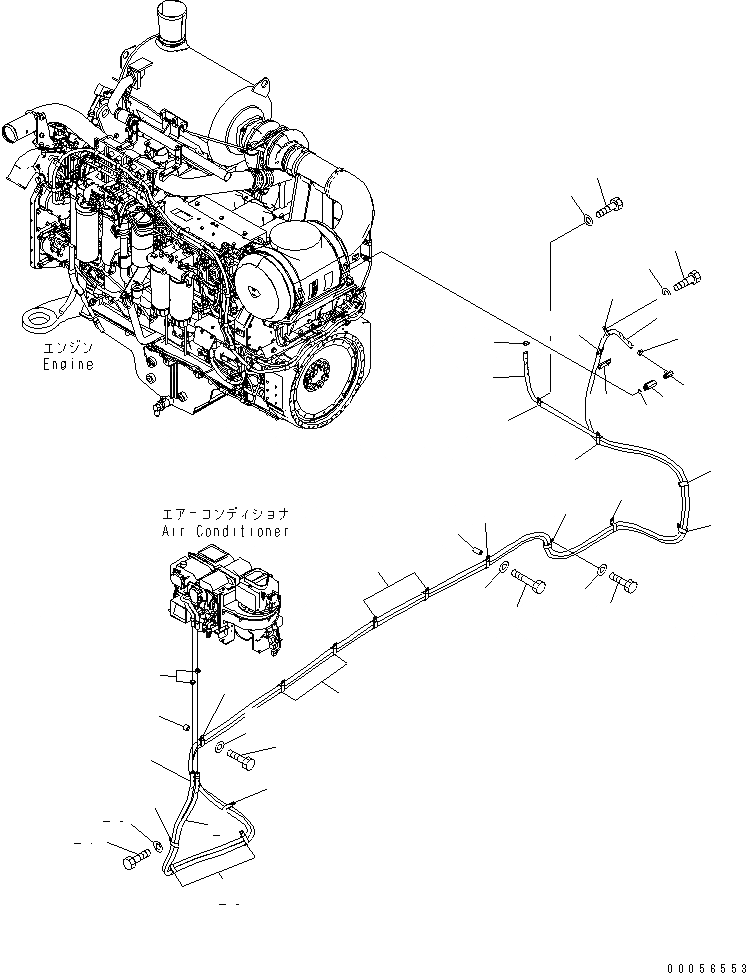 エンジン
Engine

エアーコンディショナ
Air Conditioner

00056553