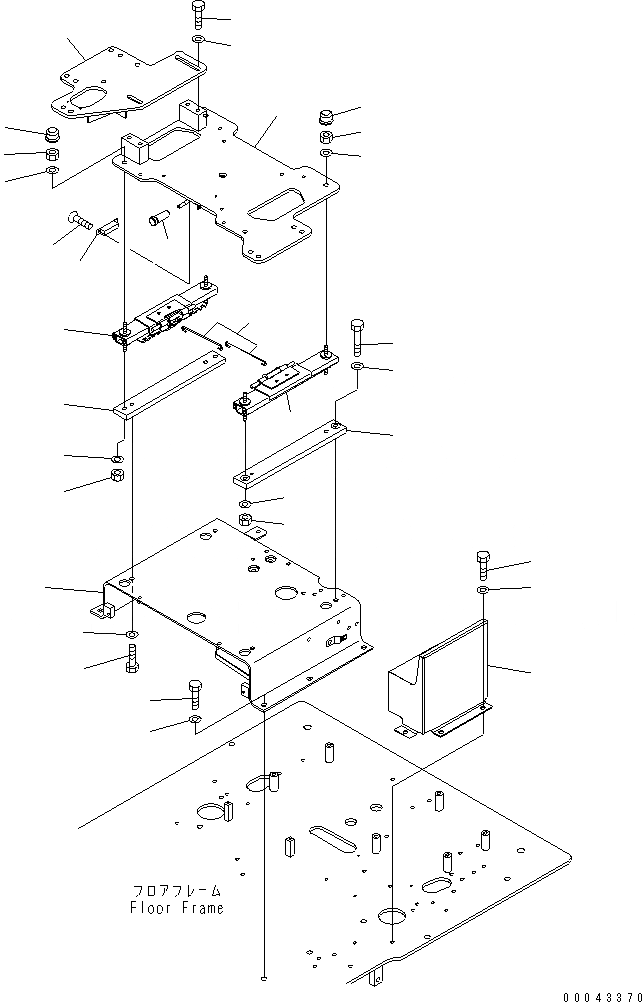 フロアフレーム
Floor Frame

00043370