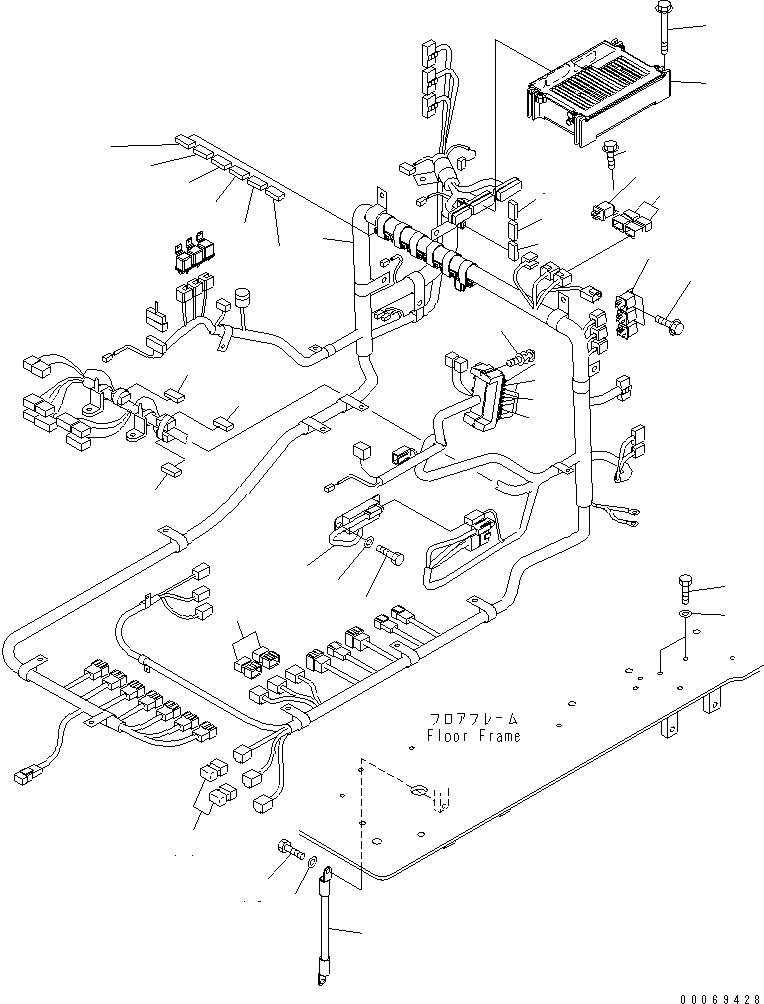 フロアフレーム
Floor Frame

00069428