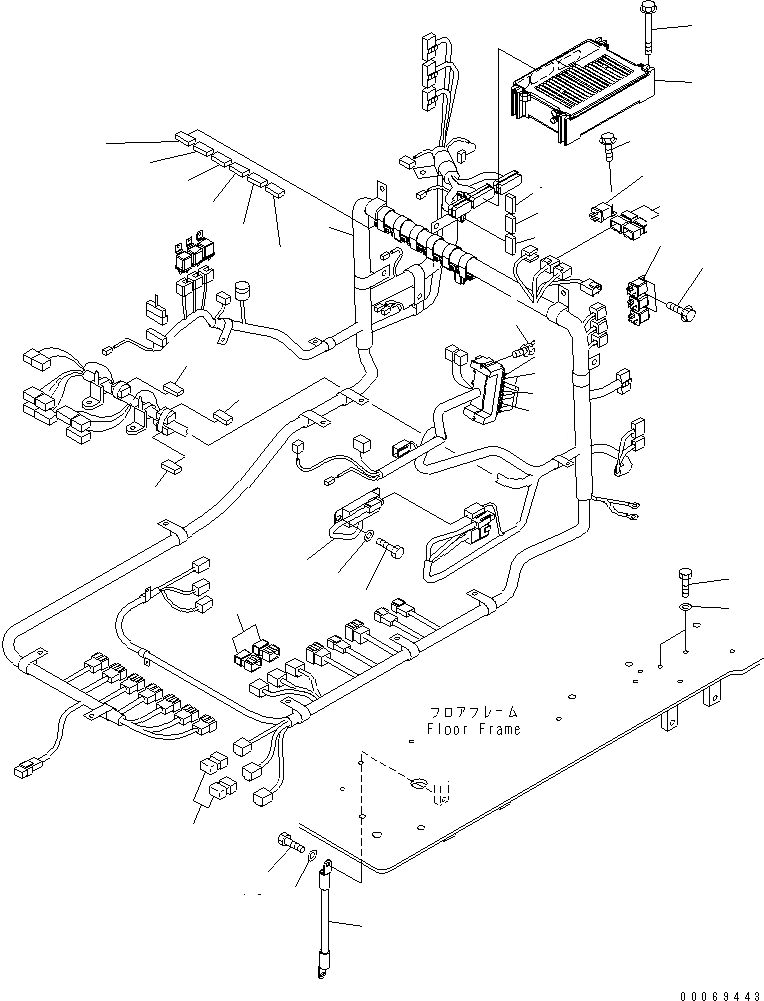 フロアフレーム
Floor Frame

00069443