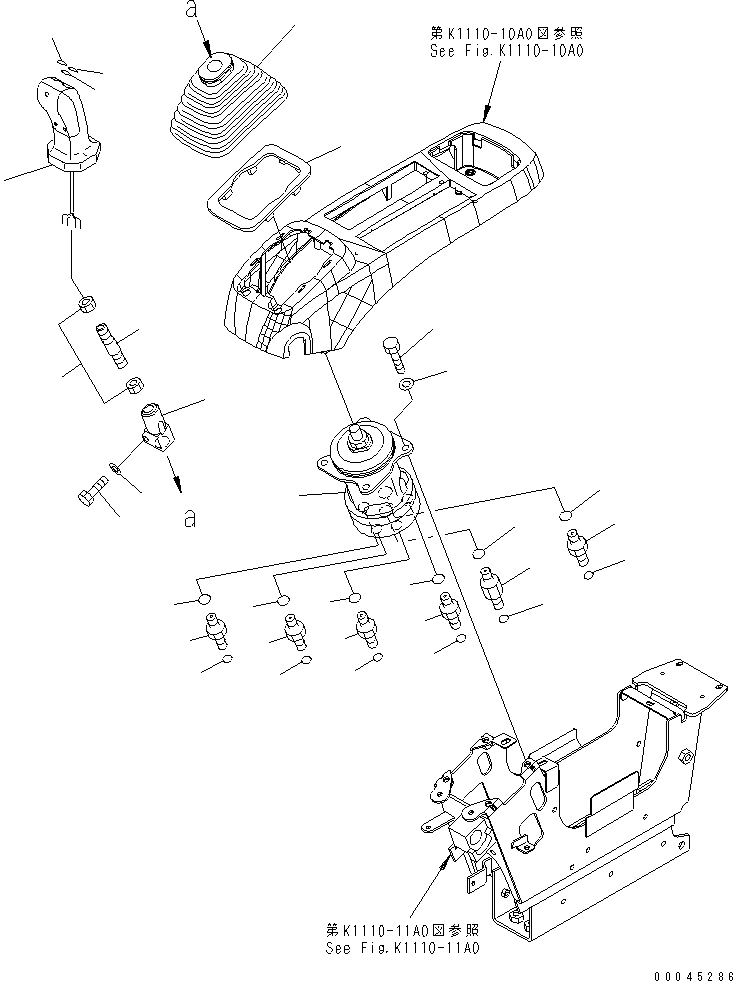 a

第K1110-10A0図参照
See Fig.K1110-10A0

a

第K1110-11A0図参照
See Fig.K1110-11A0

00045286