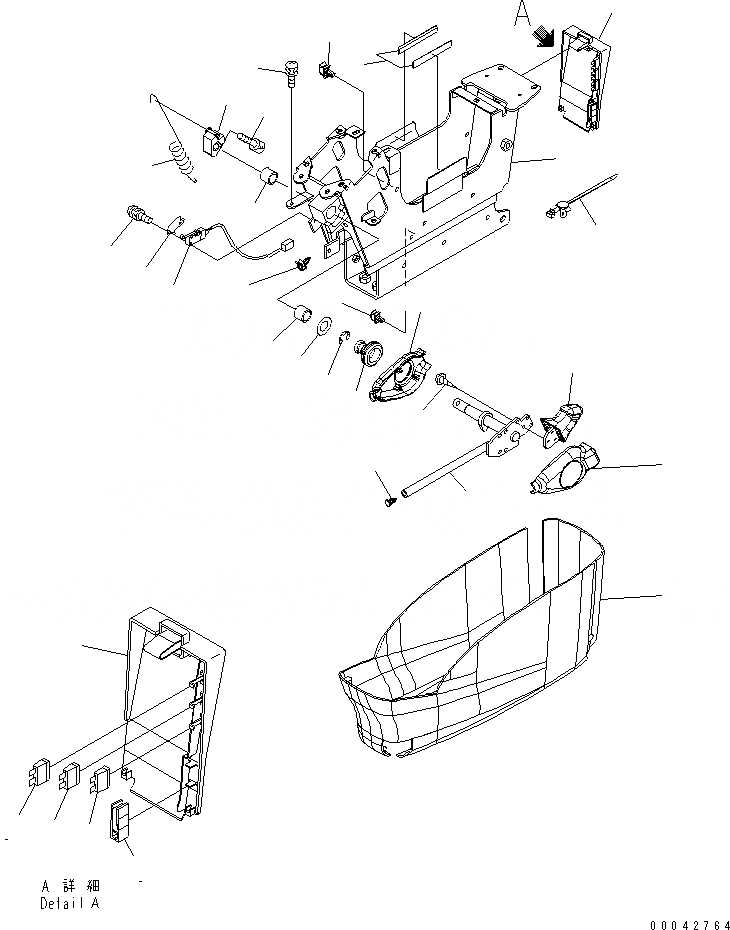 A

A 詳 細
Detail A

00042764