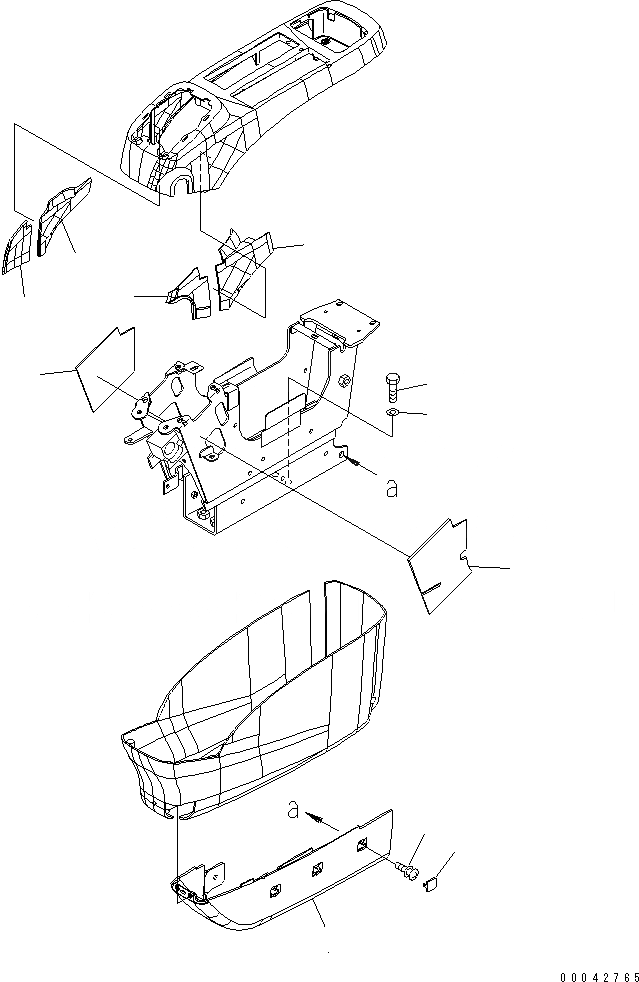 a

a

00042765