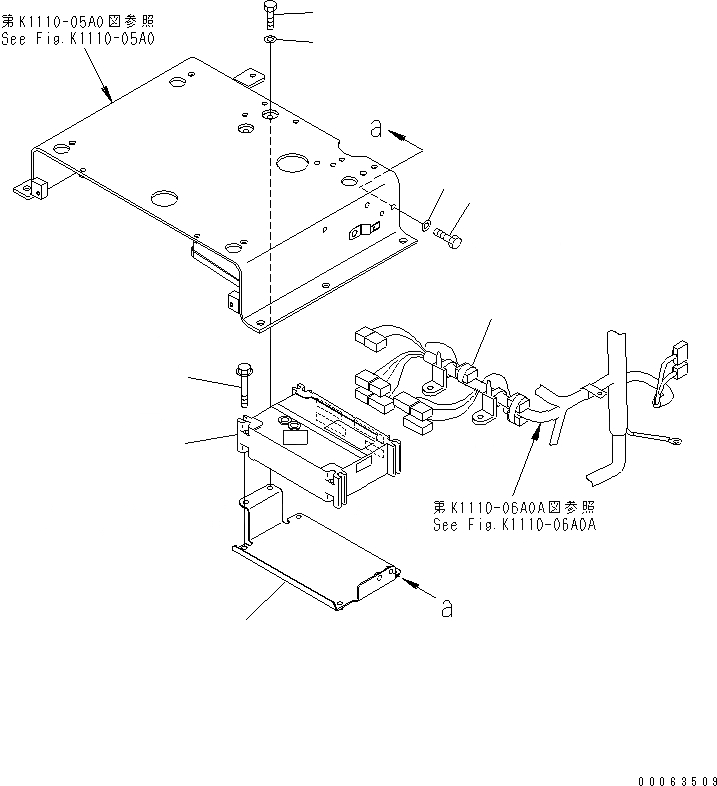 第K1110-05A0図参照
See Fig.K1110-05A0

a

第K1110-06A0A図参照
See Fig.K1110-06A0A

a

00063509