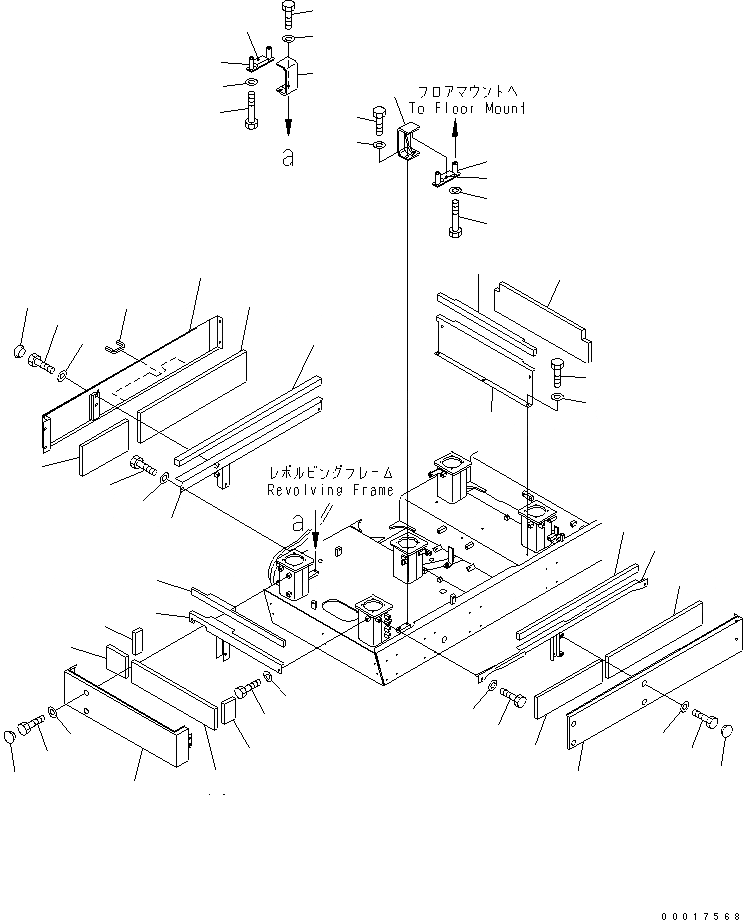 a

フロアマウントへ
To Floor Mount

レボルビングフレーム
Revolving Frame

a

00017568