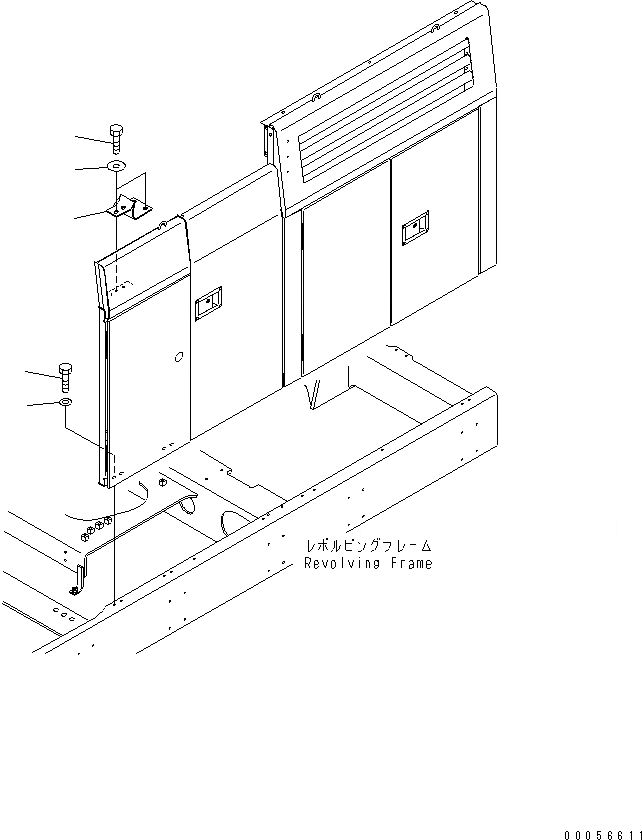 レボルビングフレーム
Revolving Frame

00056611