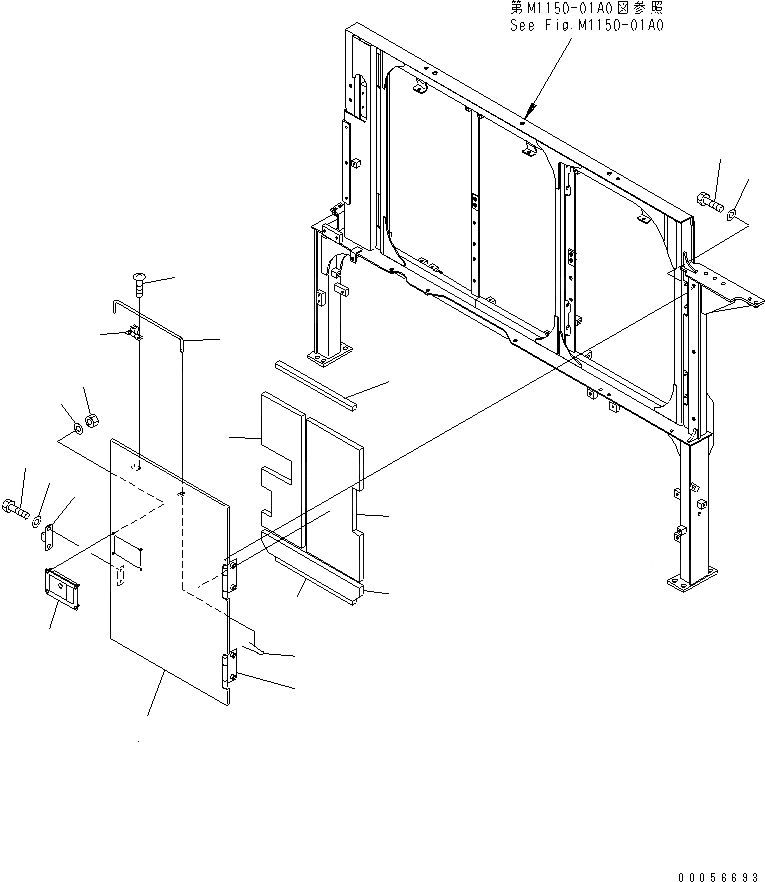 第M1150-01A0図参照
See Fig.M1150-01A0

00056693