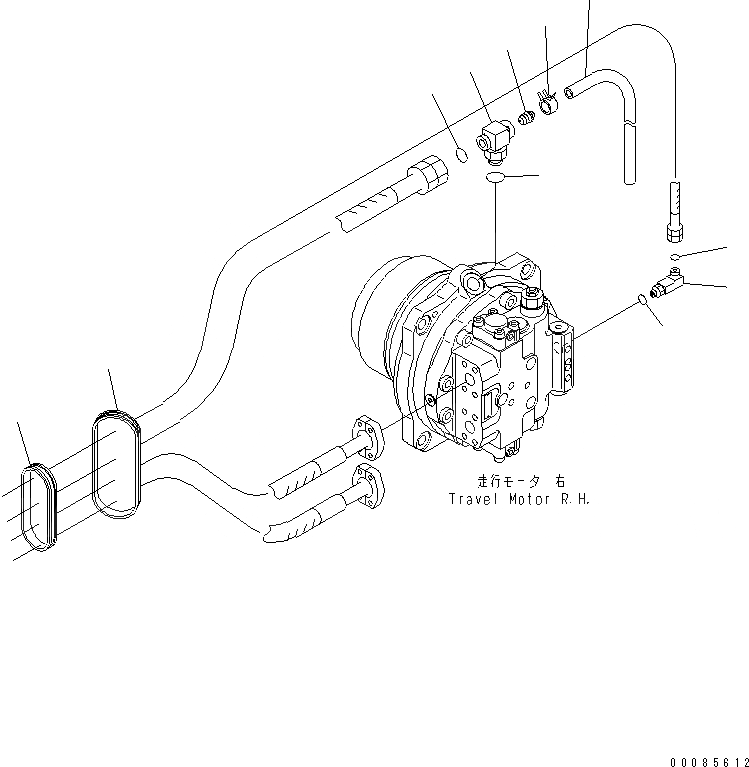 走行モータ 右
Travel Motor R.H.

00085612