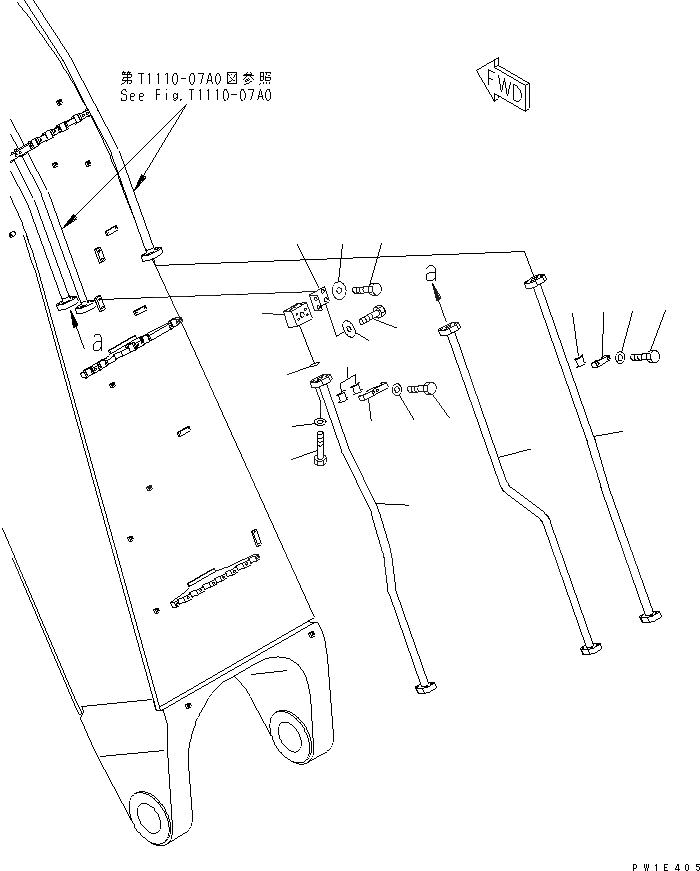 第T1110-07A0図参照
See Fig.T1110-07A0

FWD

a

a

PW1E405