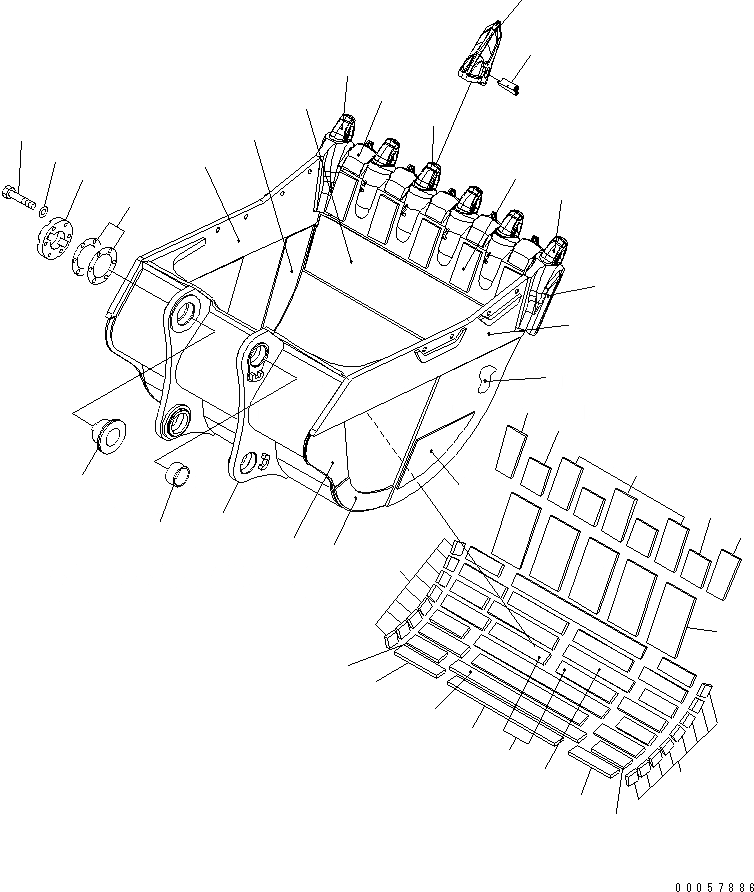 00057886