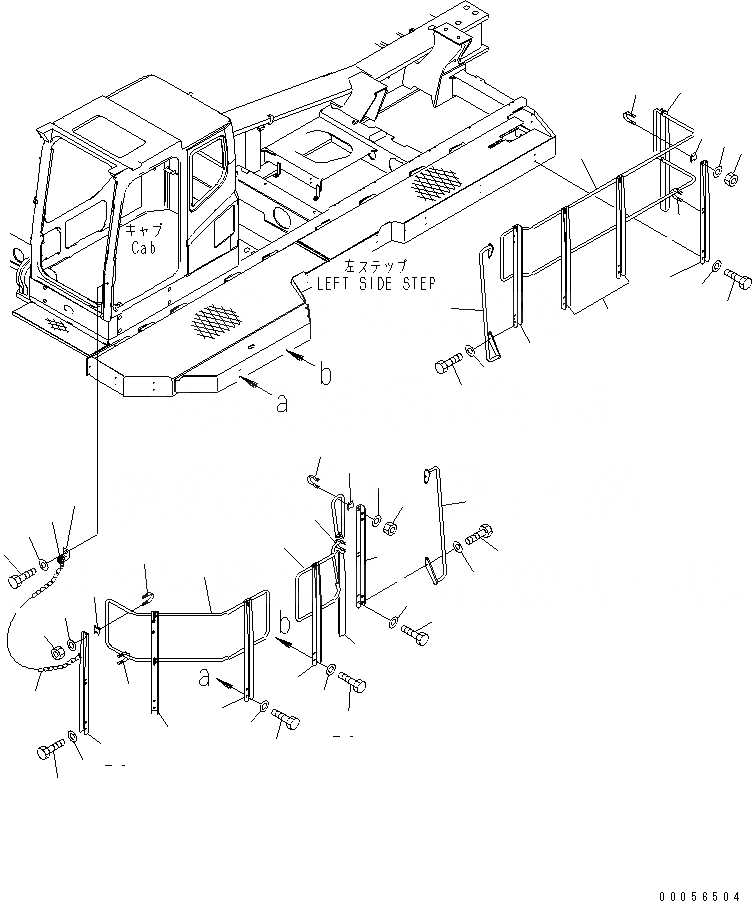 キャブ
Cab

左ステップ
LEFT SIDE STEP

b

a

b

a

00056504