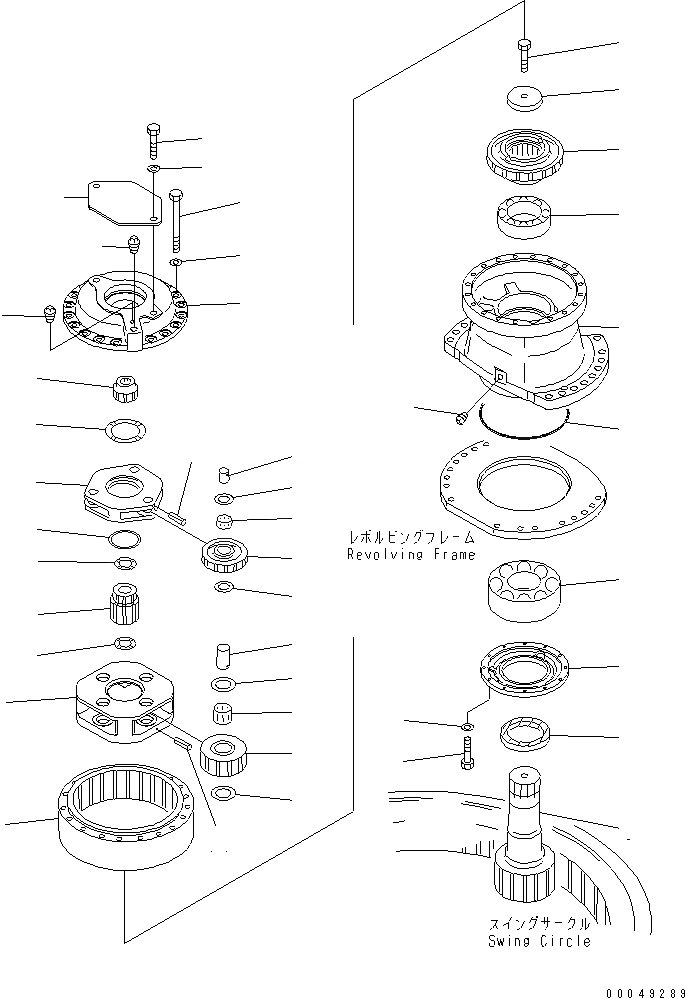 レボルビングフレーム
Revolving Frame

スイングサークル
Swing Circle

00049289