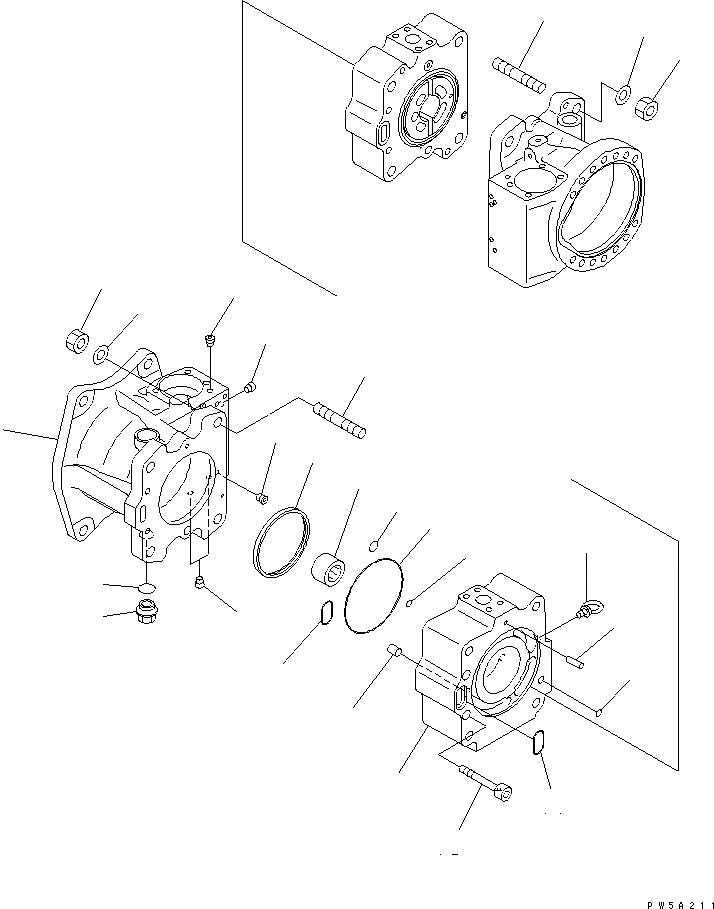 PW5A211