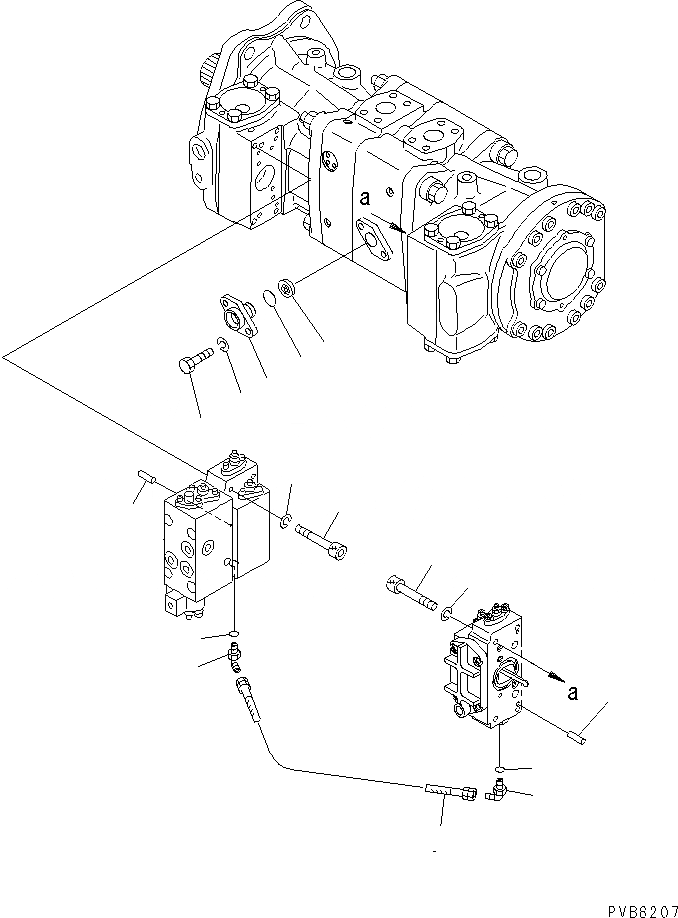 a

a

PVB6207