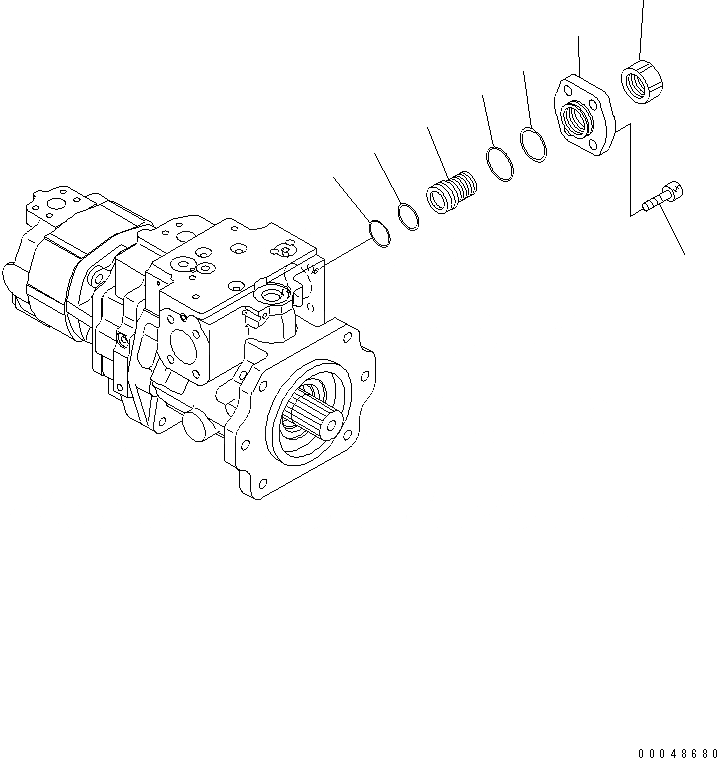 00048680