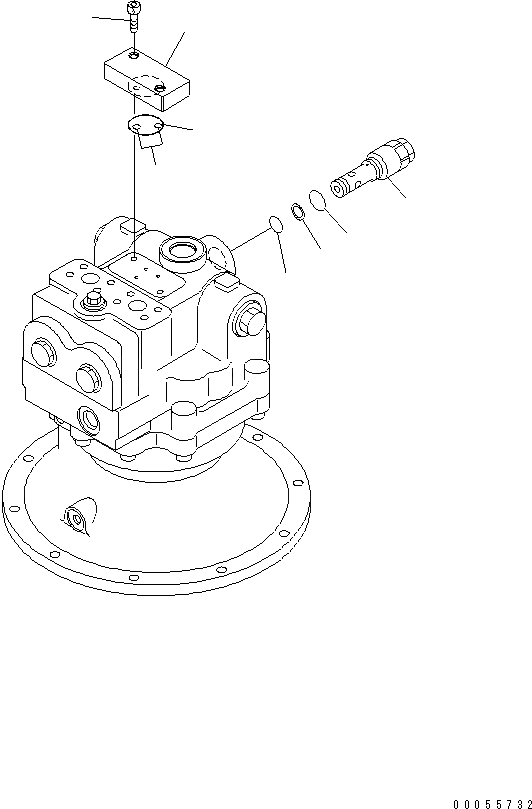 00055732