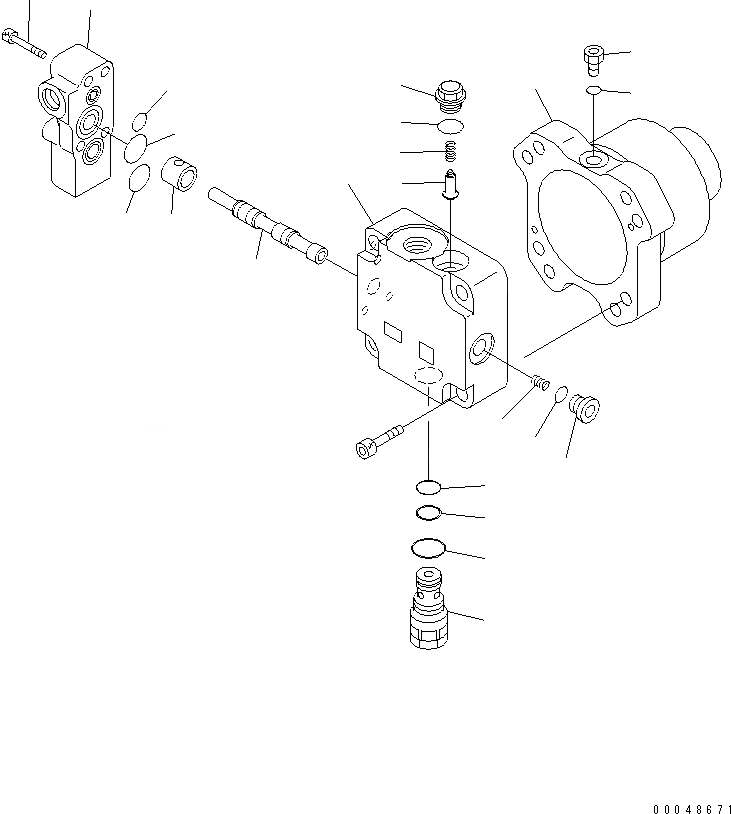 00048671