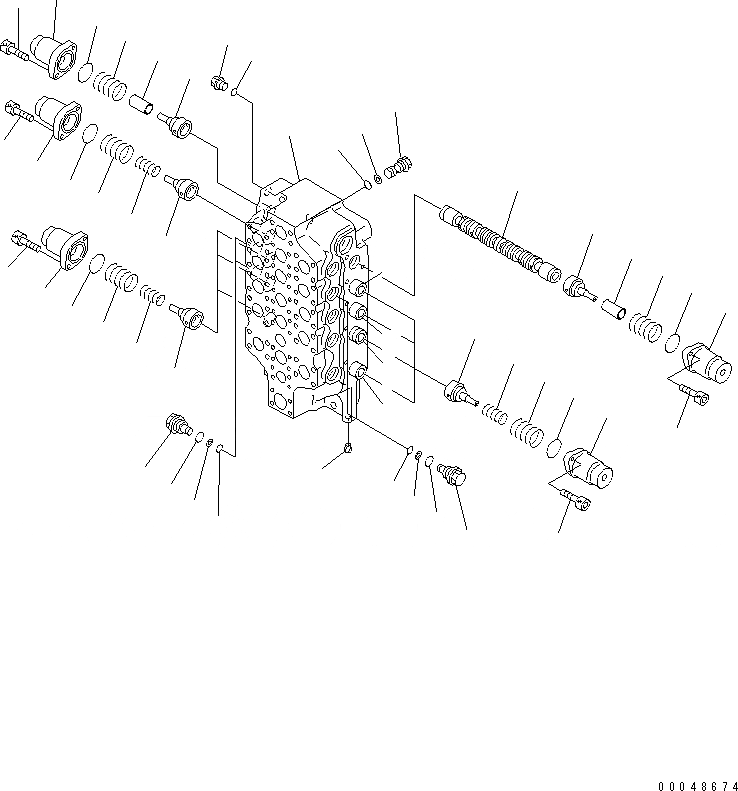 00048674