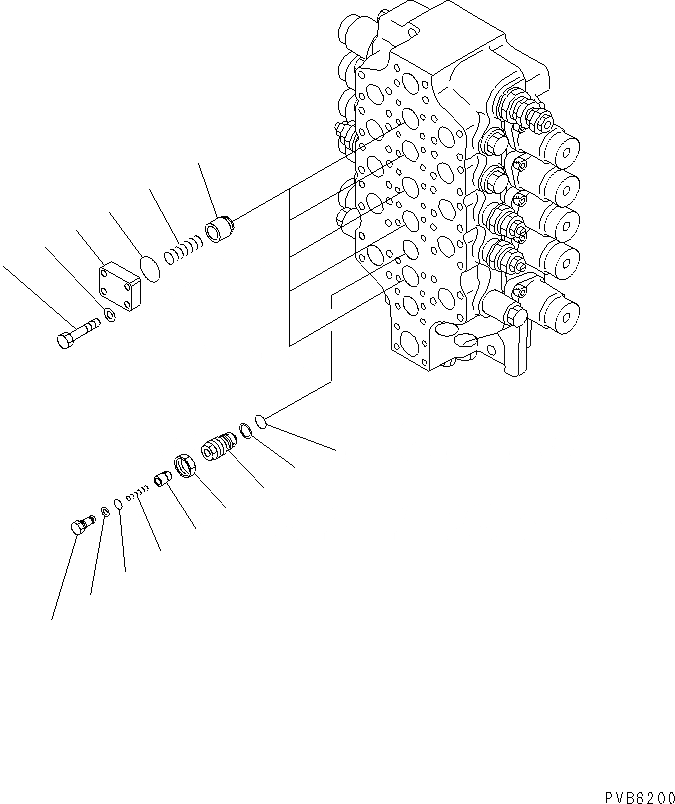 PVB6200