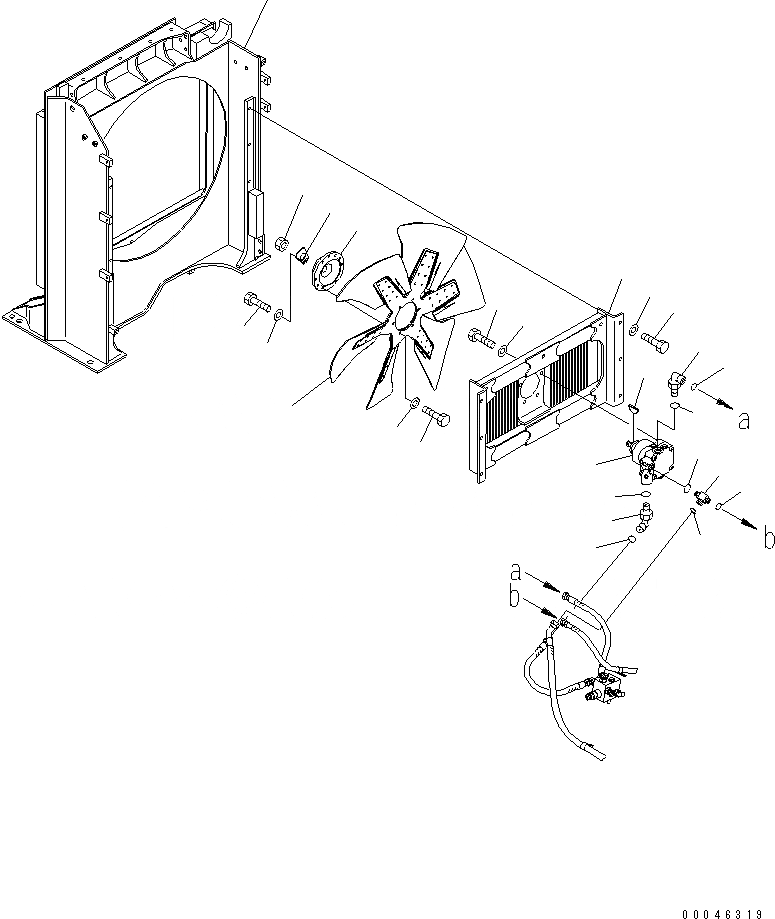 a
b
a
b
00046319