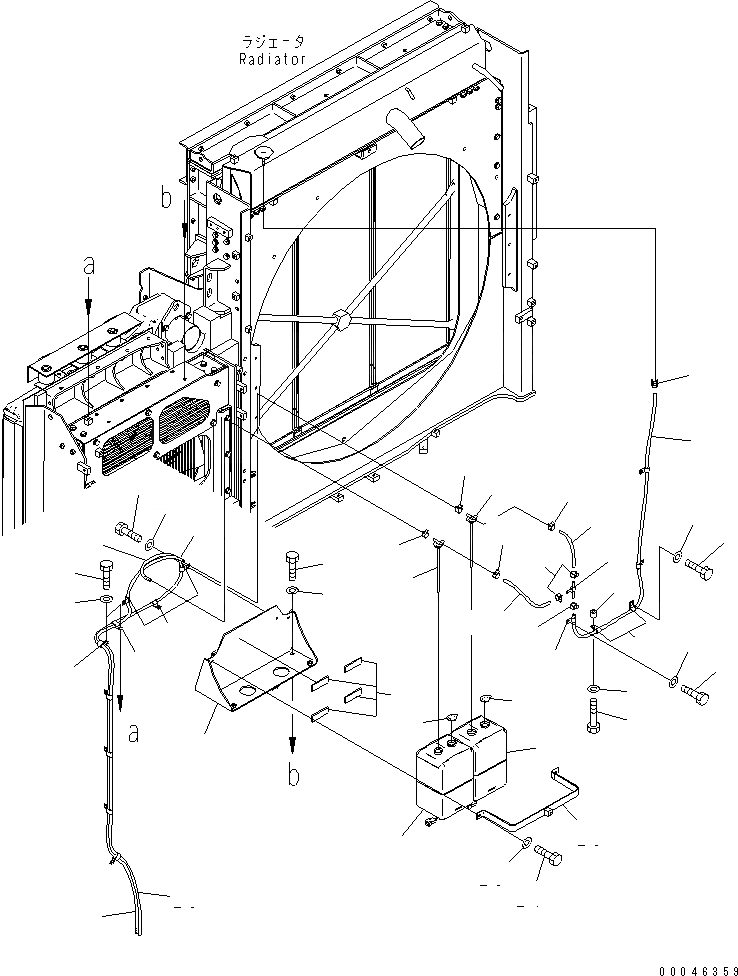 ラジエータ
Radiator

b

a

a

b

00046359