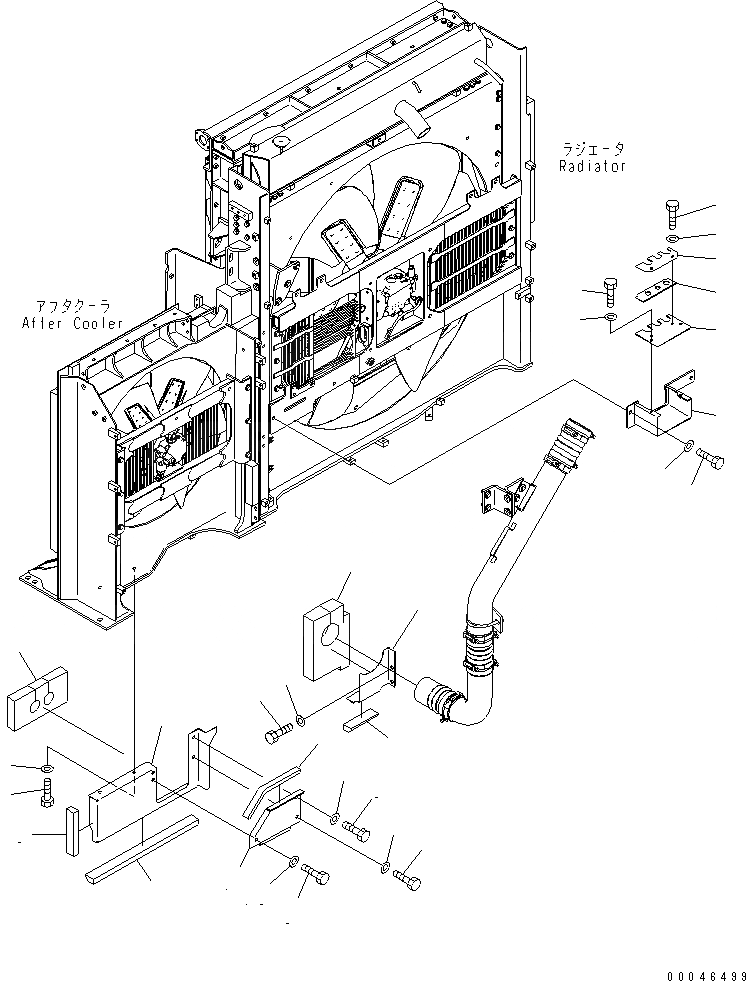 ラジエータ
Radiator

アフタクーラ
After Cooler

00046499