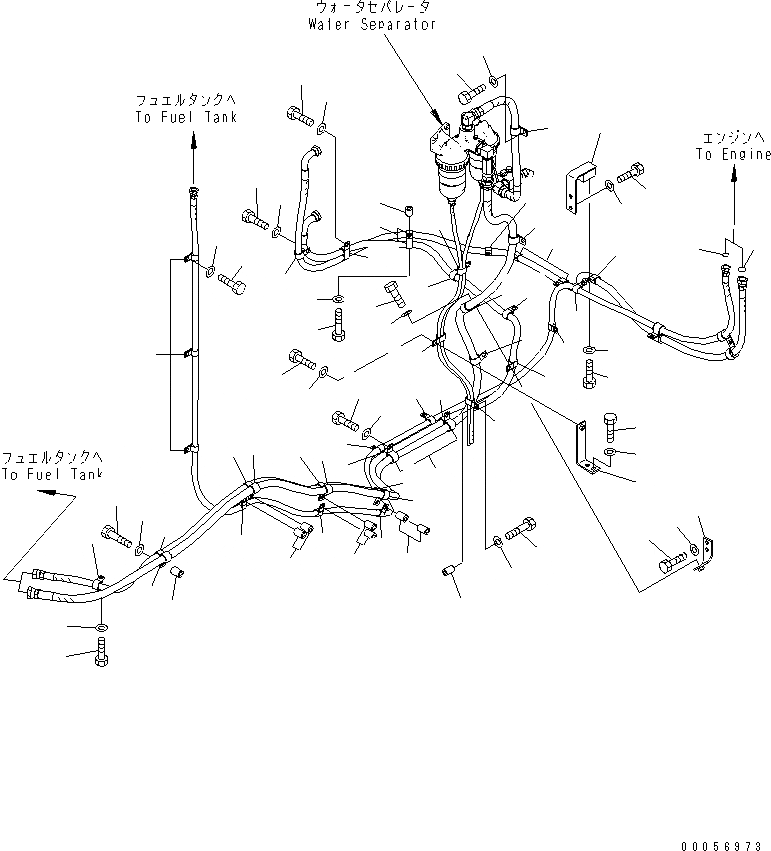 ウォータセパレータ
Water Separator

フュエルタンクへ
To Fuel Tank

エンジンへ
To Engine

フュエルタンクへ
To Fuel Tank

00056973