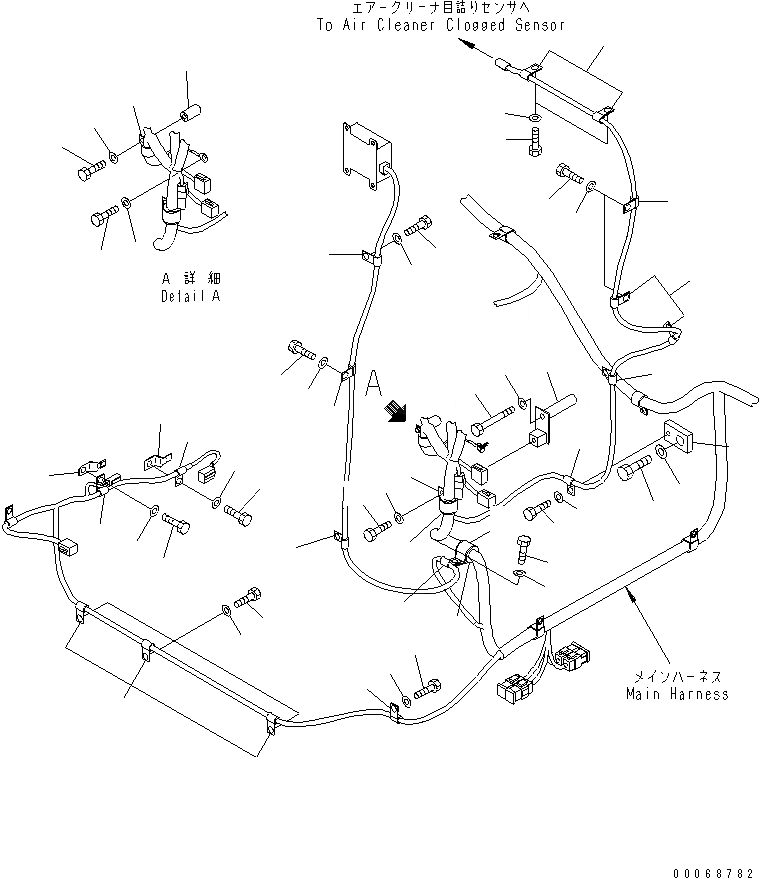 エアークリーナ目詰りセンサへ
To Air Cleaner Clogged Sensor

A 詳細
Detail A

A

メインハーネス
Main Harness

00068782