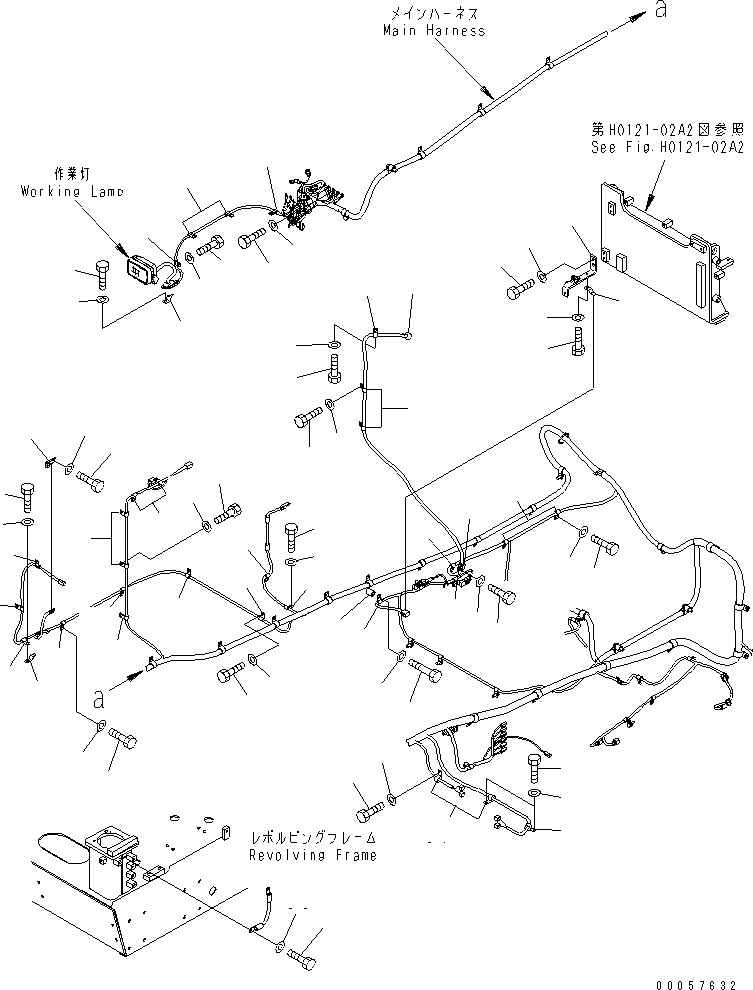 メインハーネス
Main Harness

a

第H0121-02A2図参照
See Fig.H0121-02A2

作業灯
Working Lamp

a

レボルビングフレーム
Revolving Frame

00057632