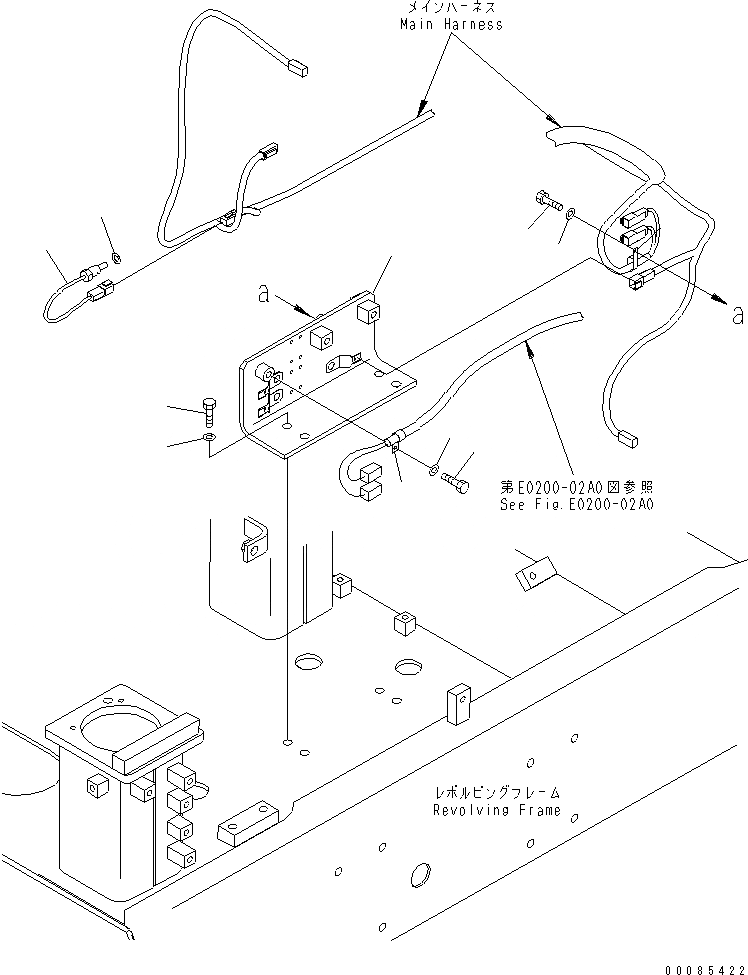 メインハーネス
Main Harness

a

a

第E0200-02A0図参照
See Fig.E0200-02A0

レボルビングフレーム
Revolving Frame

00085422