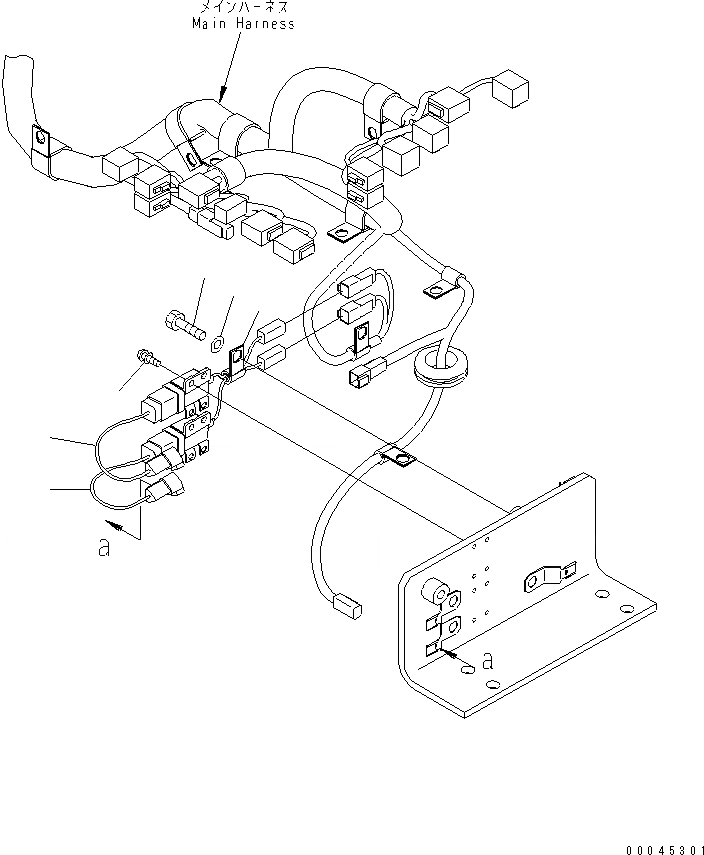 メインハーネス
Main Harness

a

a

00045301